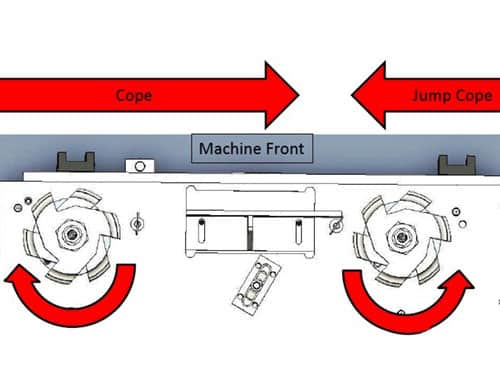 Cope

Jump Cope

Machine Front